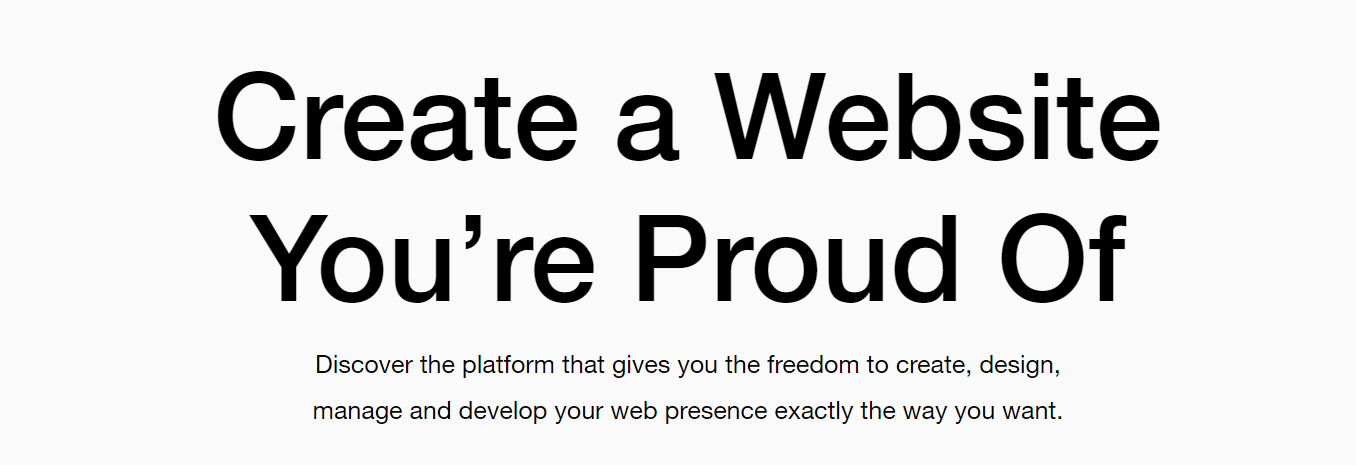 Create a Website You’re Proud Of

Discover the platform that gives you the freedom to create, design, manage and develop your web presence exactly the way you want.